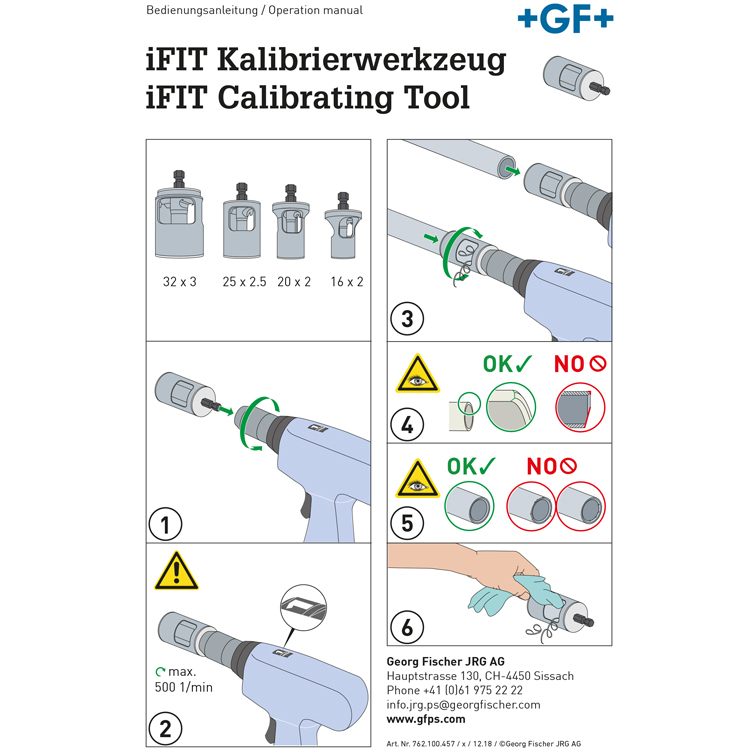 Bedienungsanleitung / Operation manual

+GF+

iFIT Kalibrierwerkzeug
iFIT Calibrating Tool

32 x 3   25 x 2.5   20 x 2   16 x 2

1

max.
500 1/min

2

3

OK✓   NO

4

OK✓   NO

5

6

Georg Fischer JRG AG
Hauptstrasse 130, CH-4450 Sissach
Phone +41 (0)61 975 22 22
info.jrg.ps@georgfischer.com
www.gfps.com

Art. Nr. 762.100.457 / x / 12.18 / ©Georg Fischer JRG AG